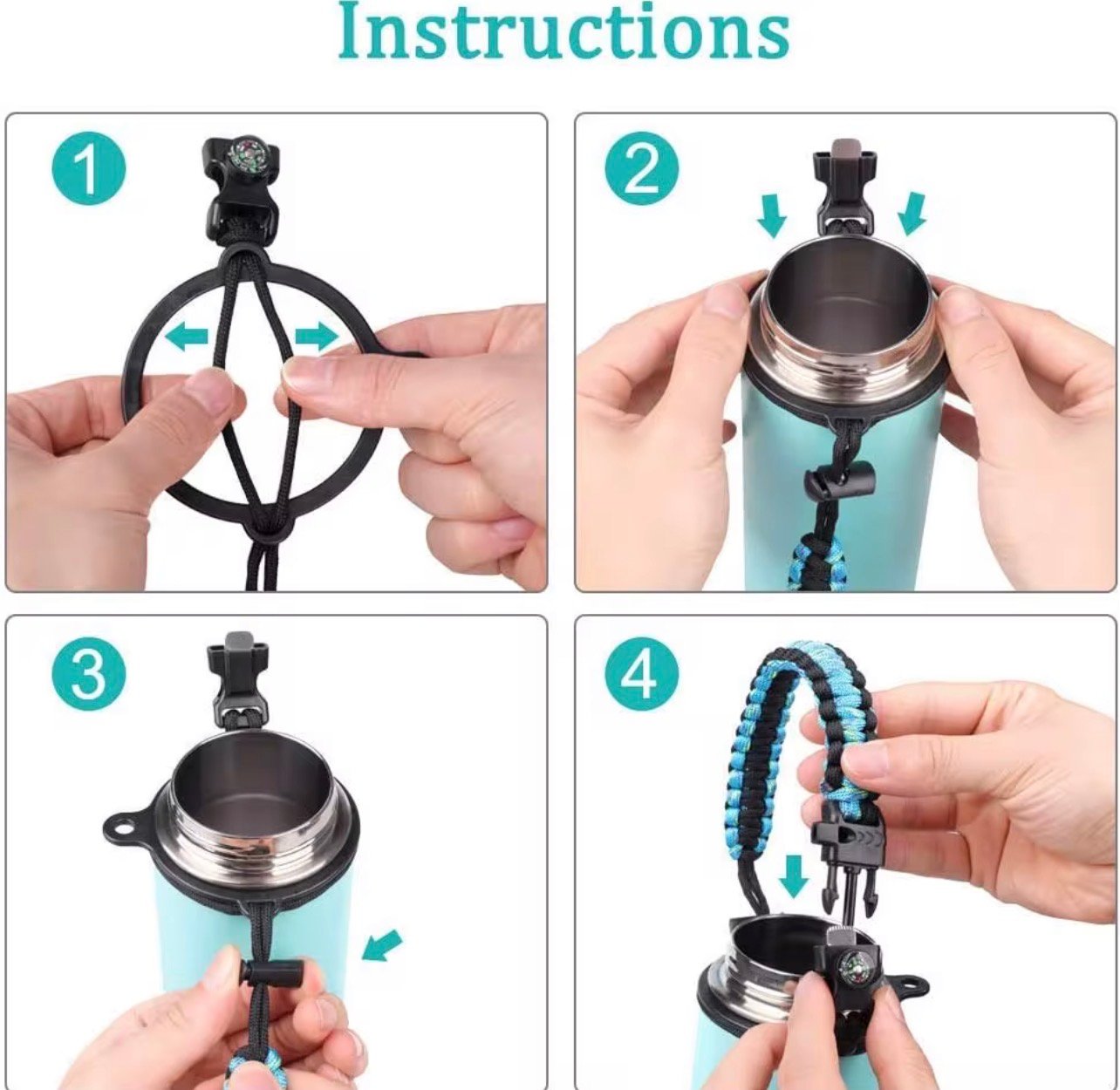 Instructions

1

2

3

4